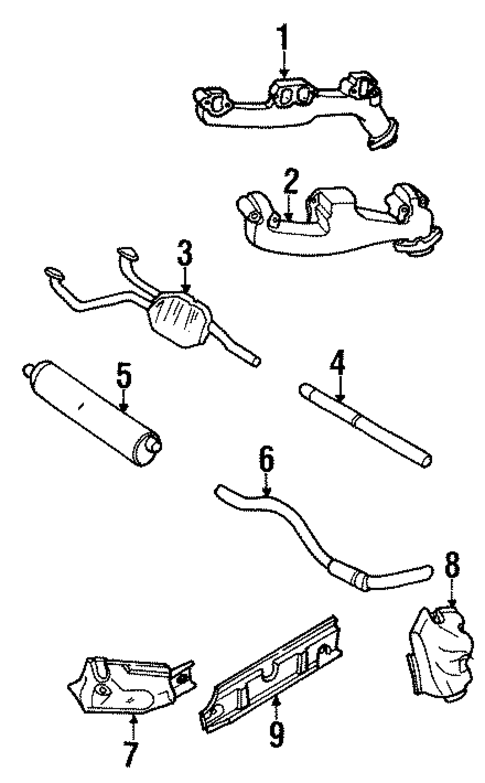 1
2
3
5
4
6
8
7
9