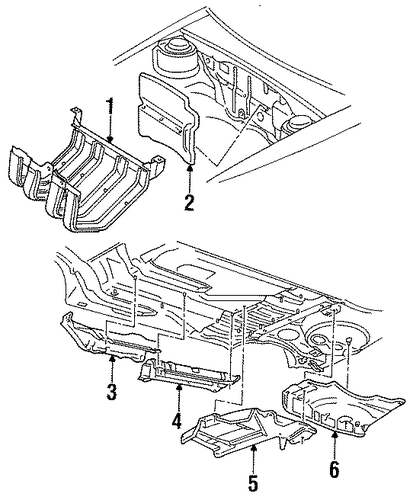 1
2
3
4
5
6