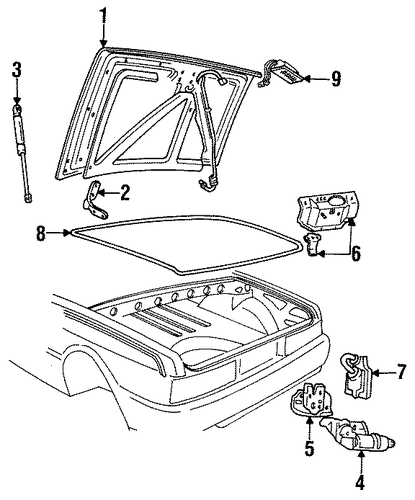 1
3
9
2
8
6
7
5
4