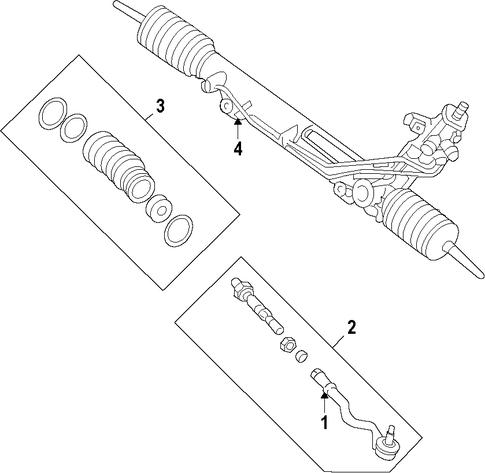 3
4
2
1