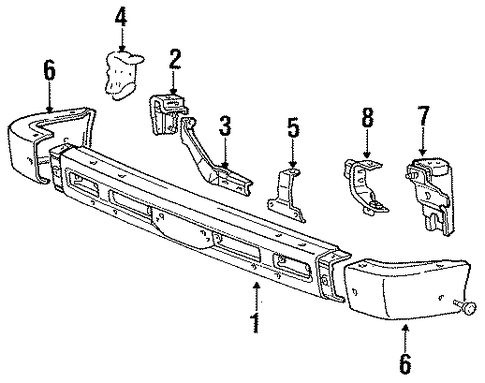 4
6
2
3
5
8
7
1
6