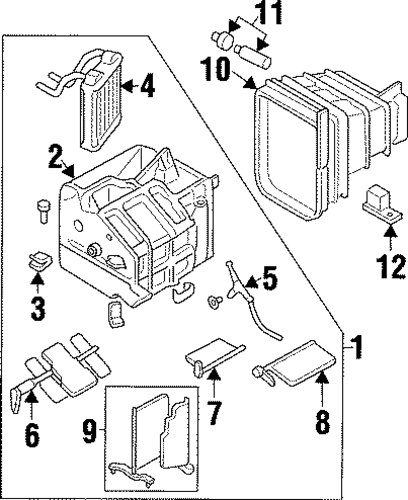 11
10
4
2
12
3
5
1
7
8
6
9