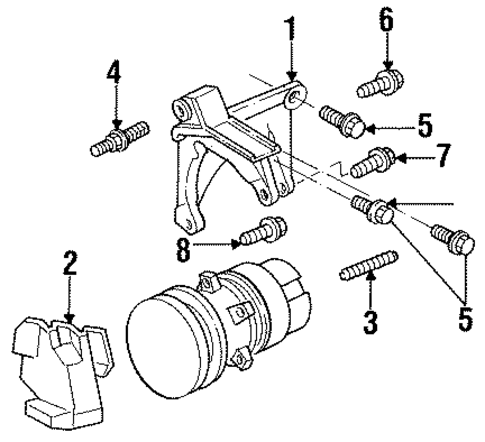 1
6
4
5
7
8
2
3
5