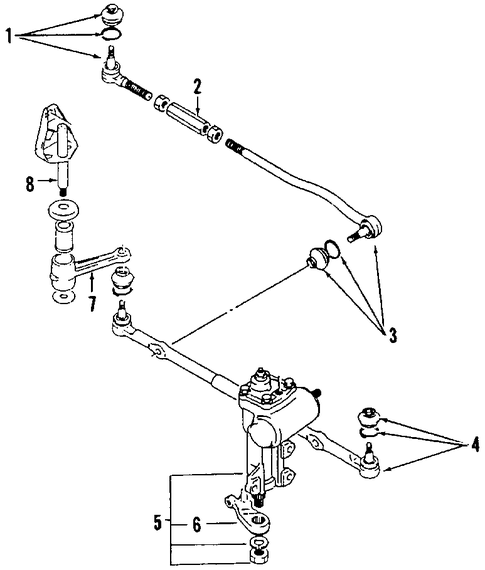 1
2
8
7
3
4
5
6