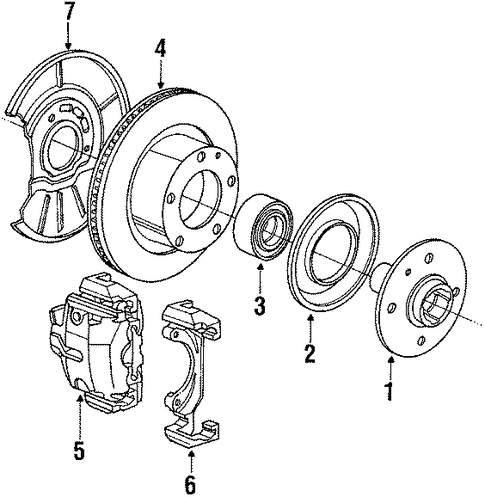 7
4
3
2
1
5
6