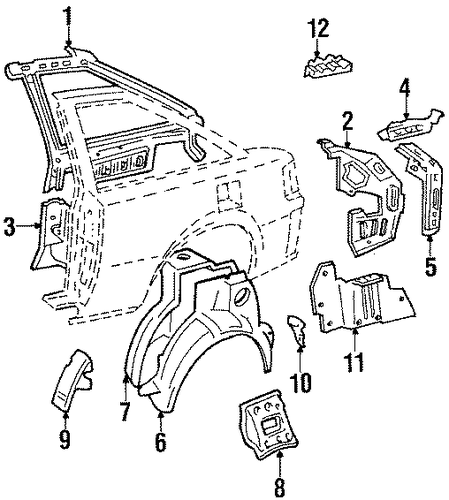 1
12
4
2
3
5
11
10
7
9
6
8