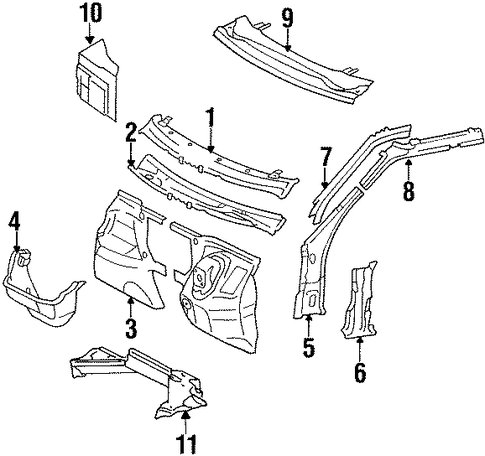 10
9
1
2
7
8
4
3
5
6
11