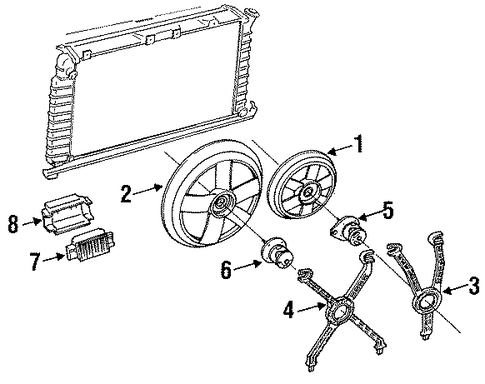 1
2
5
8
7
6
3
4