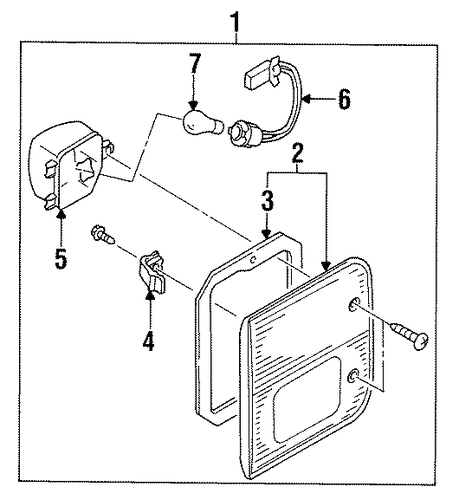 1
7
6
2
3
5
4