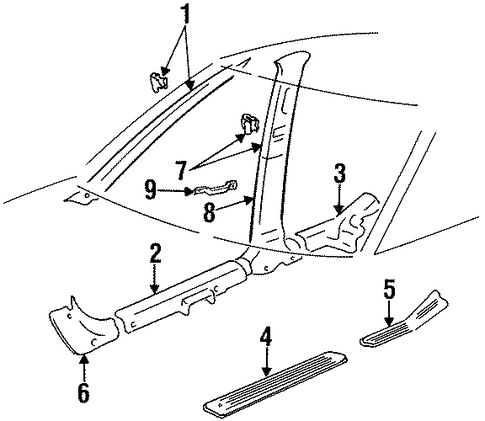 1
7
3
9
8
2
5
4
6