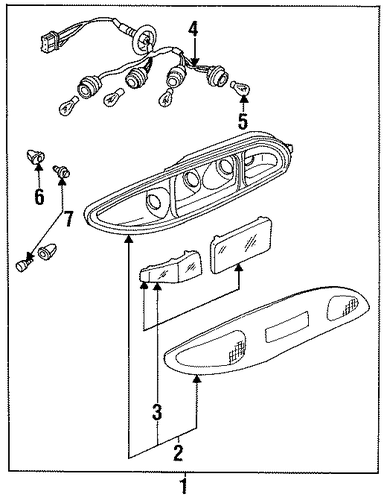 4
5
6
7
3
2
1