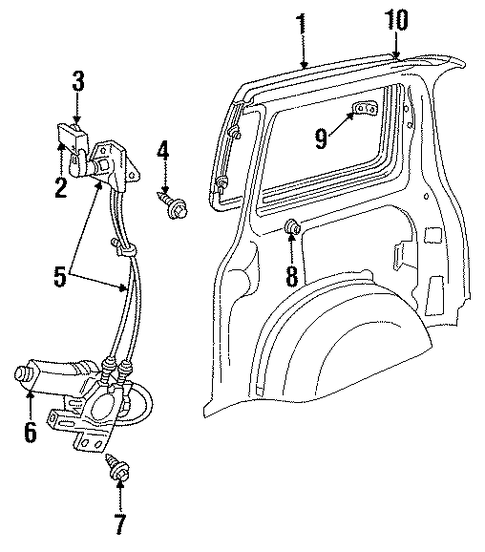 1
10
3
2
4
9
5
8
6
7