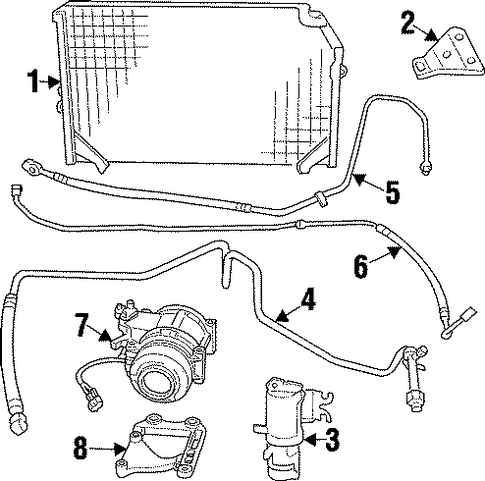 1
2
5
6
4
7
3
8