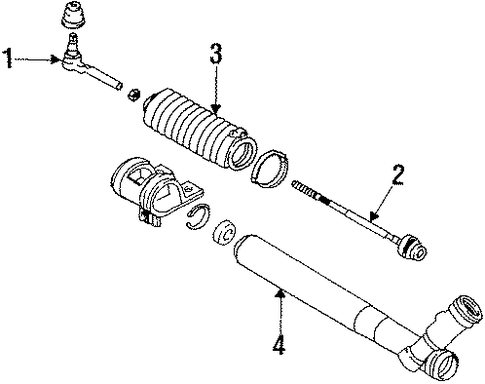 1
3
2
4