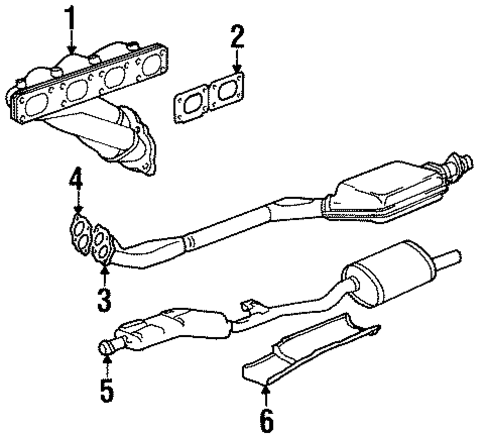 1
2
4
3
5
6