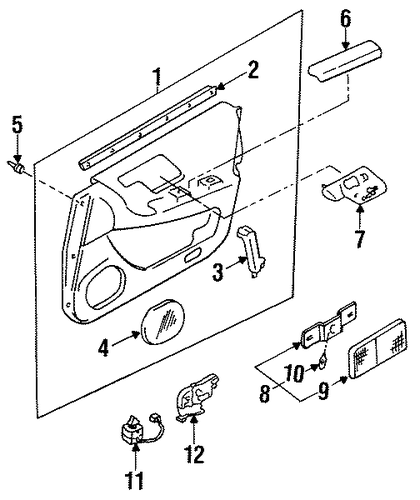 6
1
2
5
7
3
4
10
8
9
12
11