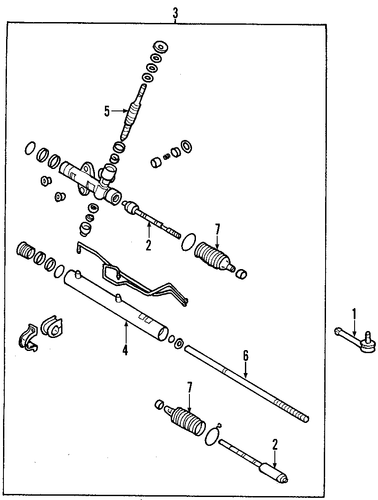 3
5
2
7
1
4
6
7
2