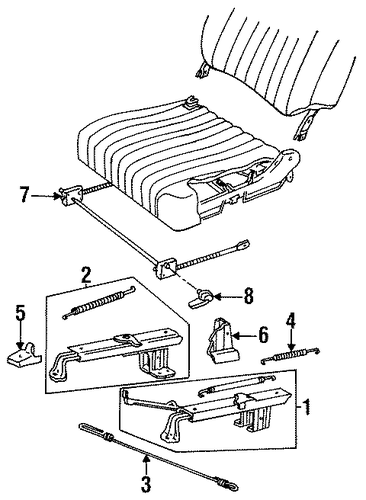 7
2
8
5
6
4
1
3