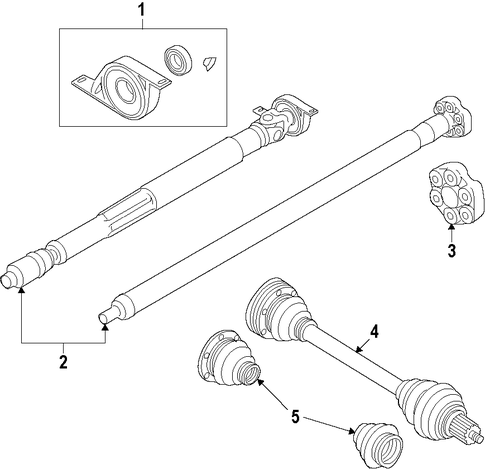 1
3
2
4
5