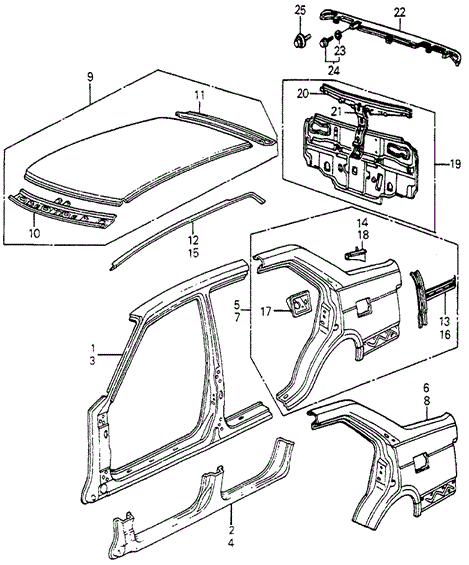 25
22
23
24
9
11
20
21
19
10
12
15
14
18
5
7
17
13
16
1
3
6
8
2
4