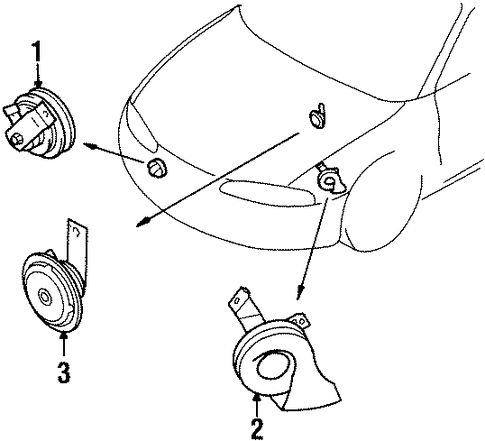 1
3
2