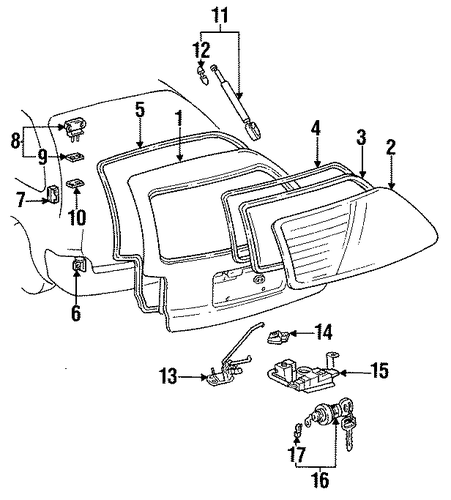 11
12
5
1
4
3
2
8
9
7
10
6
14
13
15
17
16