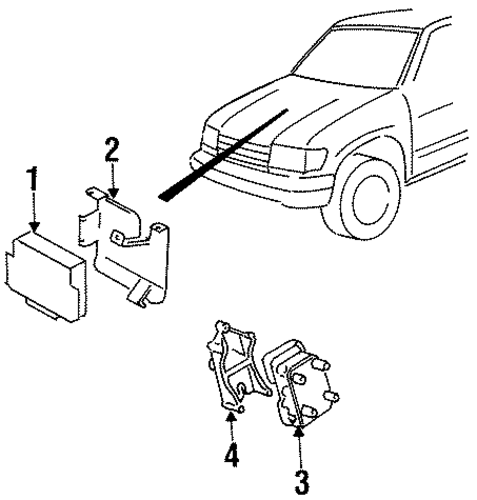 2
1
4
3