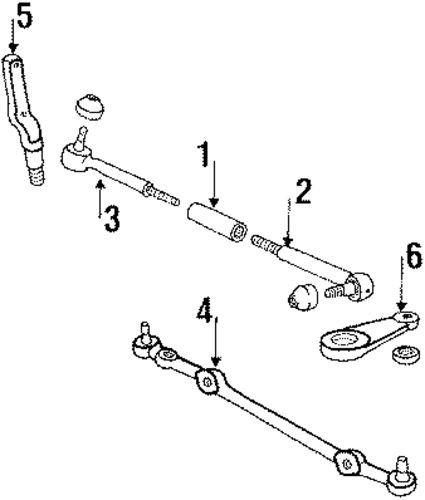 5
1
2
3
6
4