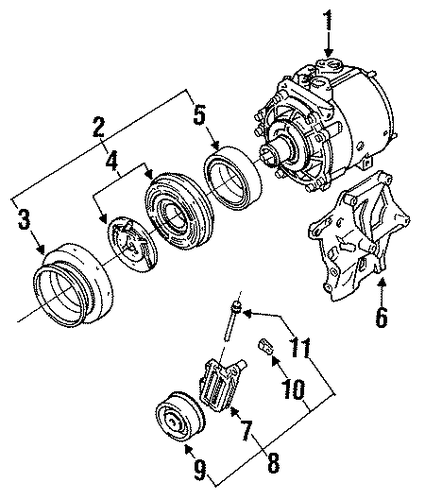 1
2
5
4
3
6
11
10
7
8
9