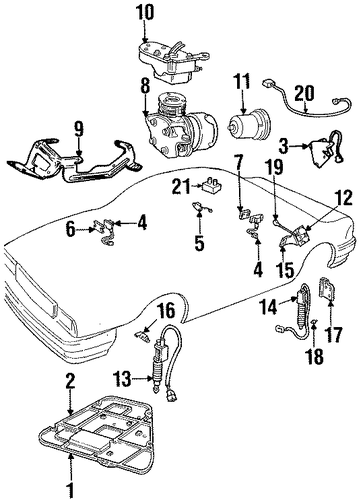 10
8
11
20
9
3
7
19
21
12
6
4
5
4
15
16
14
17
18
13
2
1