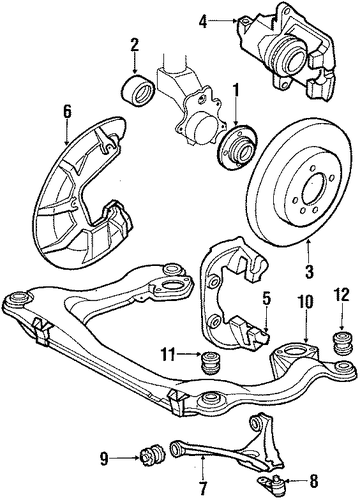 4
2
1
6
3
5
10
12
11
9
7
8