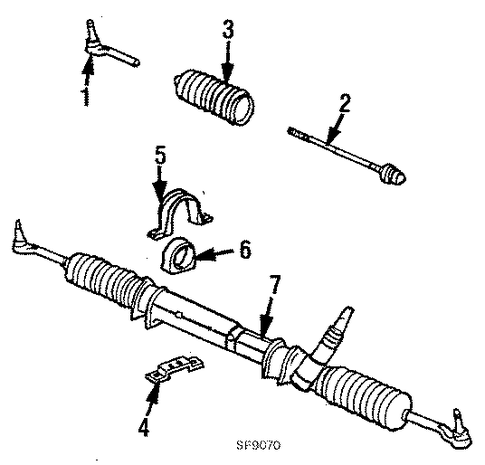 1
3
2
5
6
7
4
SF9070