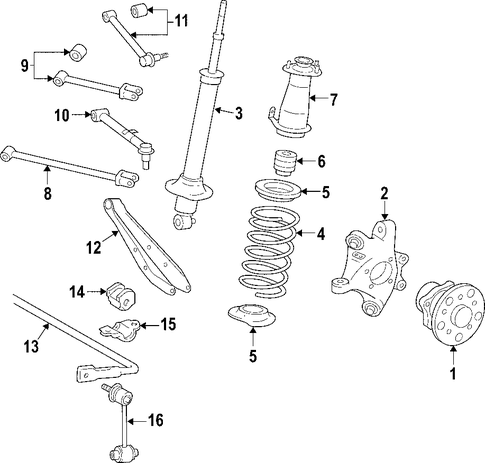 11
9
3
7
10
6
8
5
2
4
12
14
15
13
5
1
16