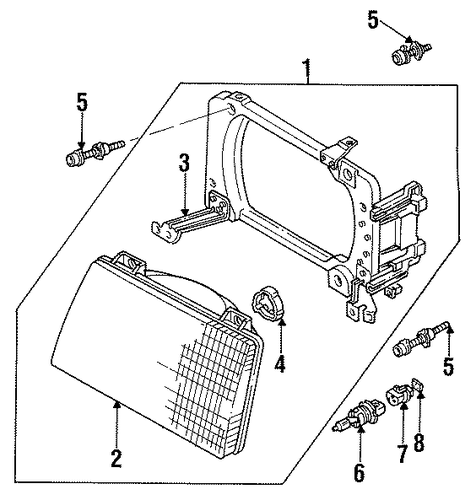 5
1
5
3
4
5
2
6
7
8