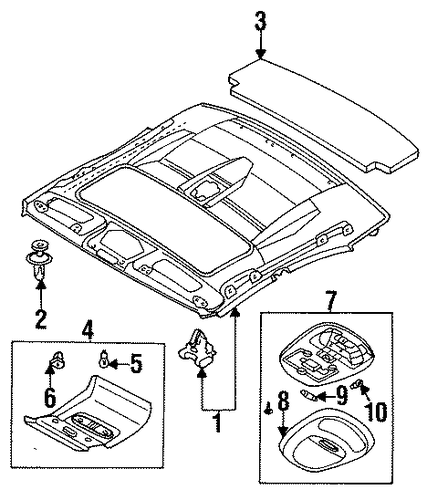 3
2
4
5
6
1
7
8
9
10