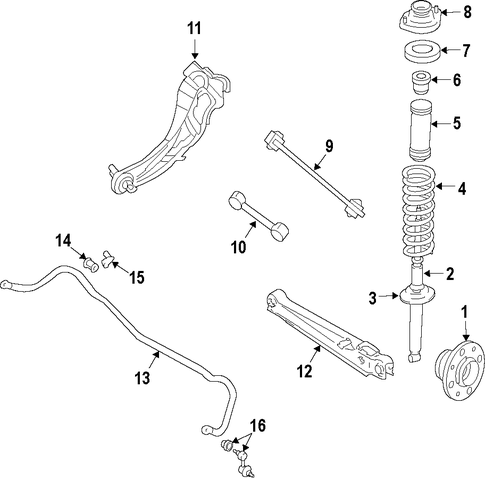 11
8
7
6
5
9
4
10
14
15
2
3
1
13
12
16