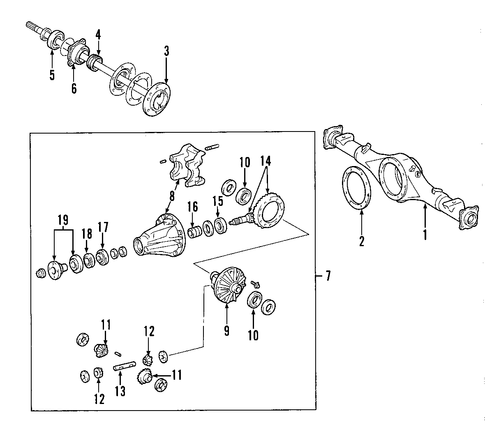 4
3
5
6
10
14
8
16
15
19
18
17
2
1
7
9
10
11
12
11
12
13