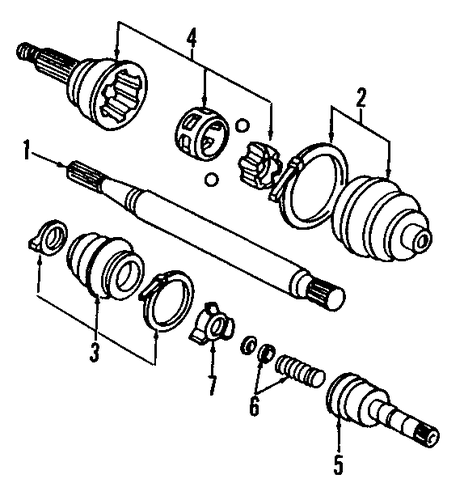 4
2
1
3
7
6
5