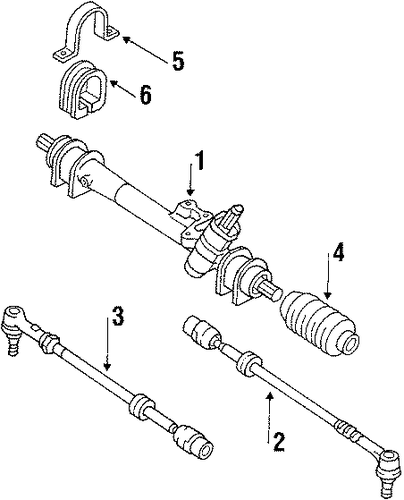 5
6
1
4
3
2