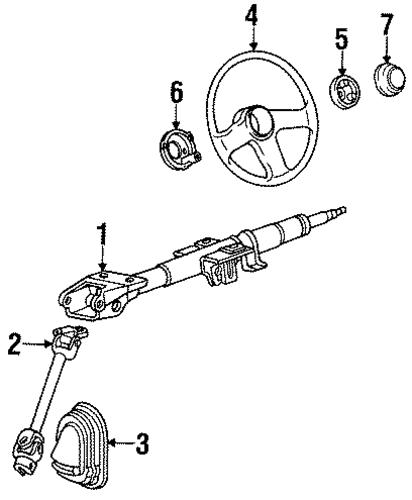 4
5
7
6
1
2
3