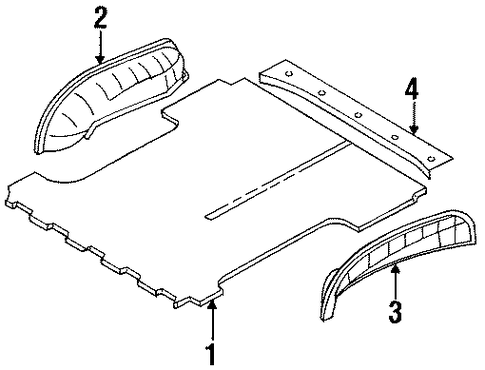 2
4
3
1