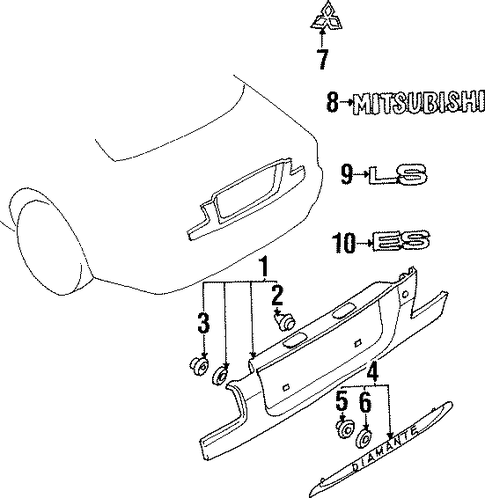 7

8 MITSUBISHI

9 LS

10 ES

1

2

3

4

5

6

DIAMANTE