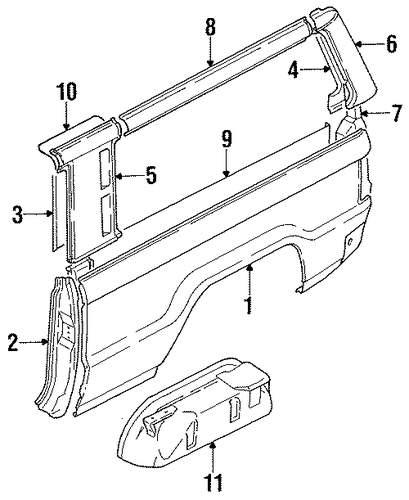 8
6
4
10
7
9
5
3
1
2
11