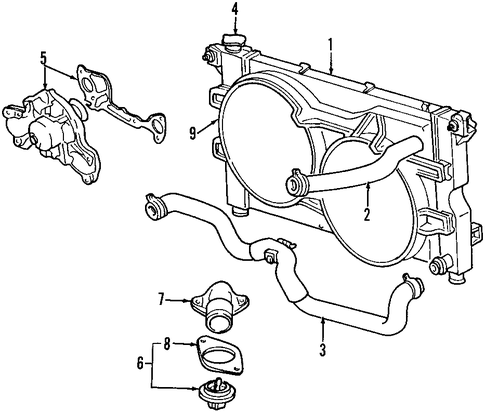 4
1
5
9
2
7
3
8
6