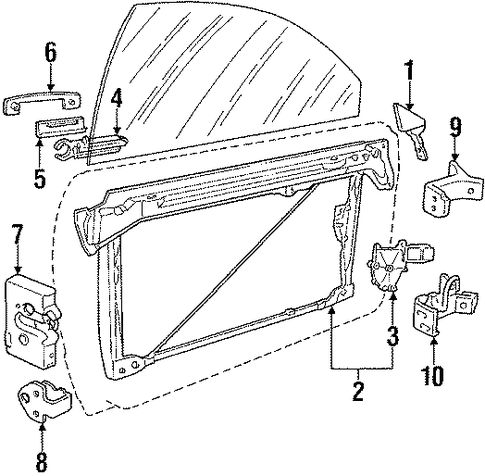 6
4
1
9
5
7
3
10
2
8