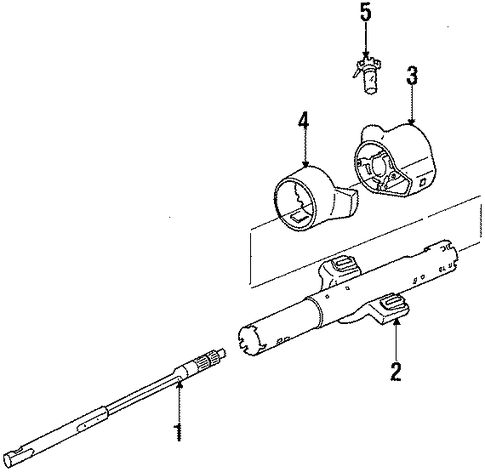 5
3
4
2
1