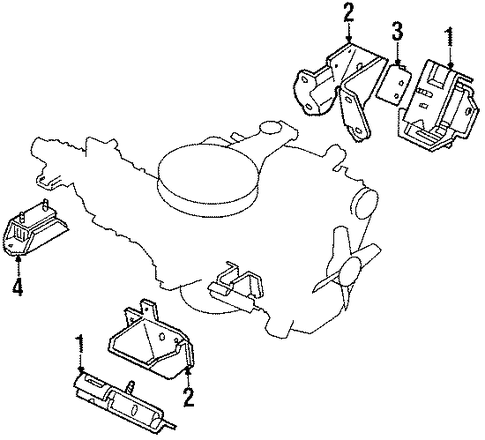 2
3
1
4
1
2