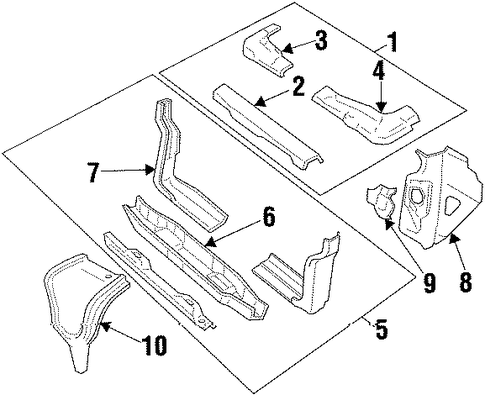 3
1
4
2
7
6
9
8
5
10