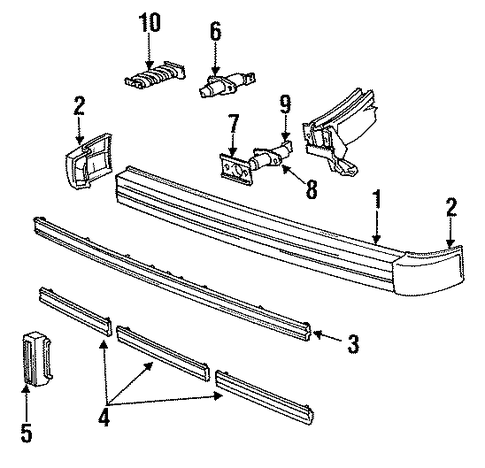 10
6
2
9
7
8
1
2
3
4
5