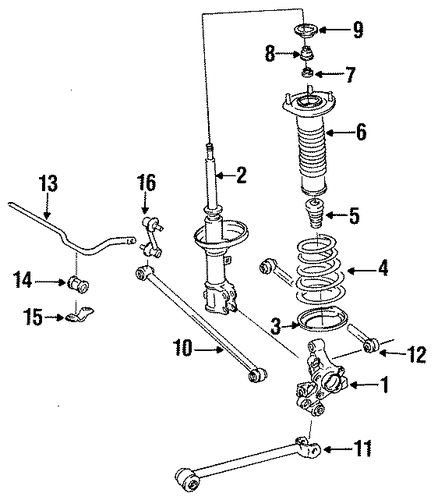 9
8
7
6
2
13
16
5
4
14
15
3
10
12
1
11